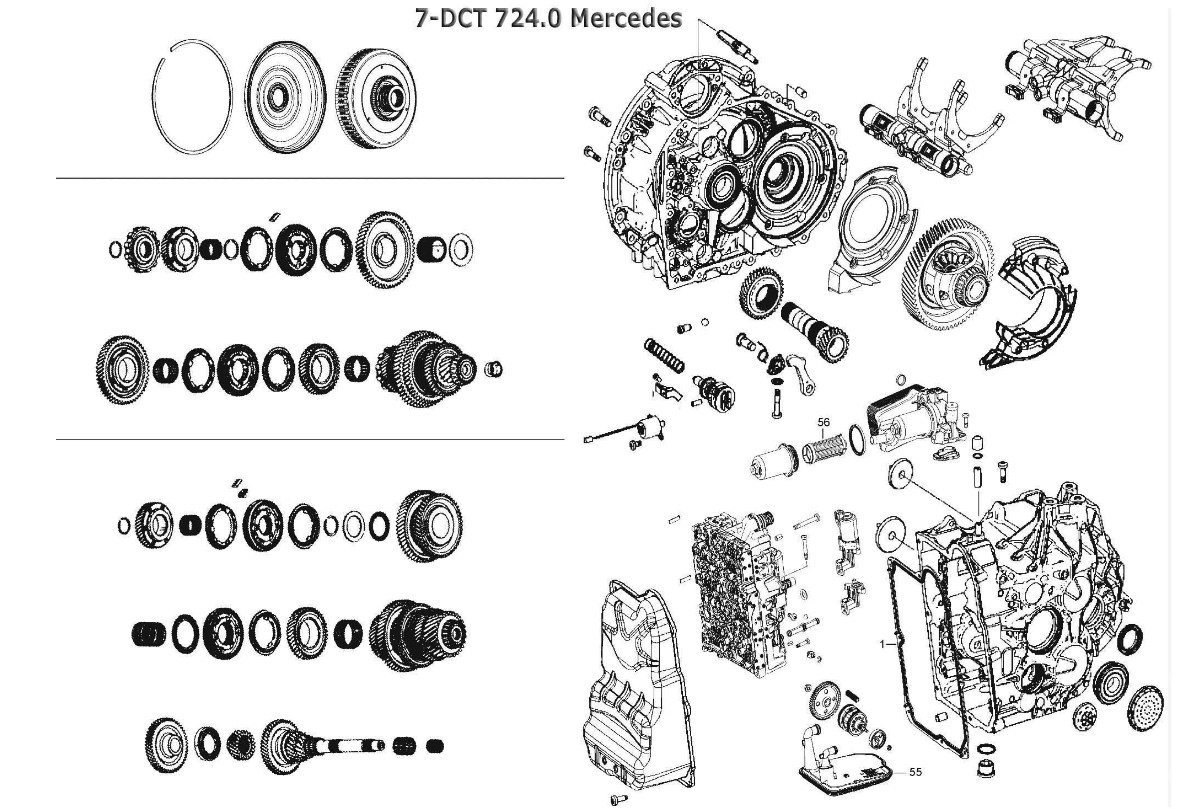 7-DCT 724.0 Mercedes

56

1

55