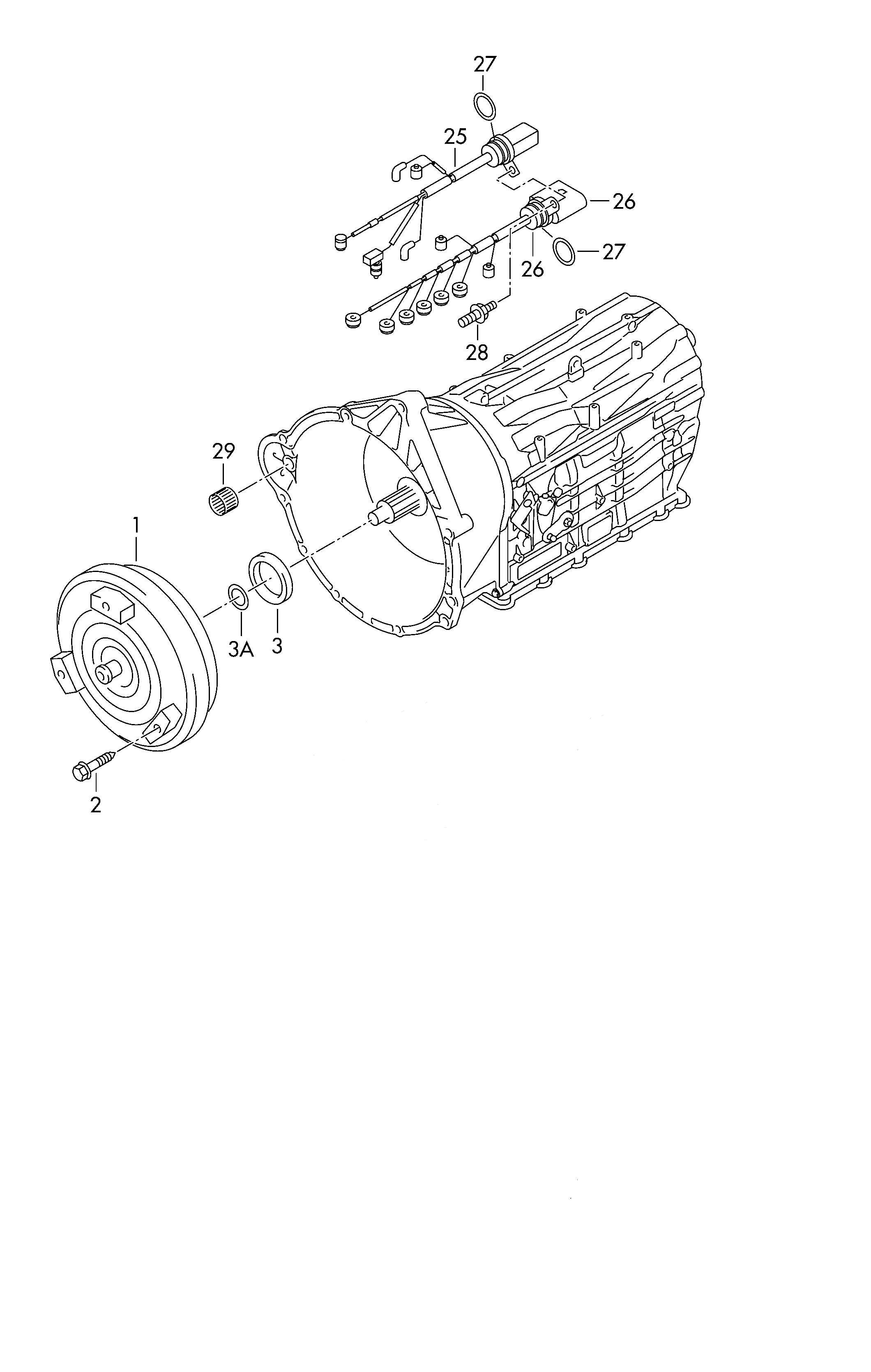 27
25
26
27
26
28
29
1
3A
3
2